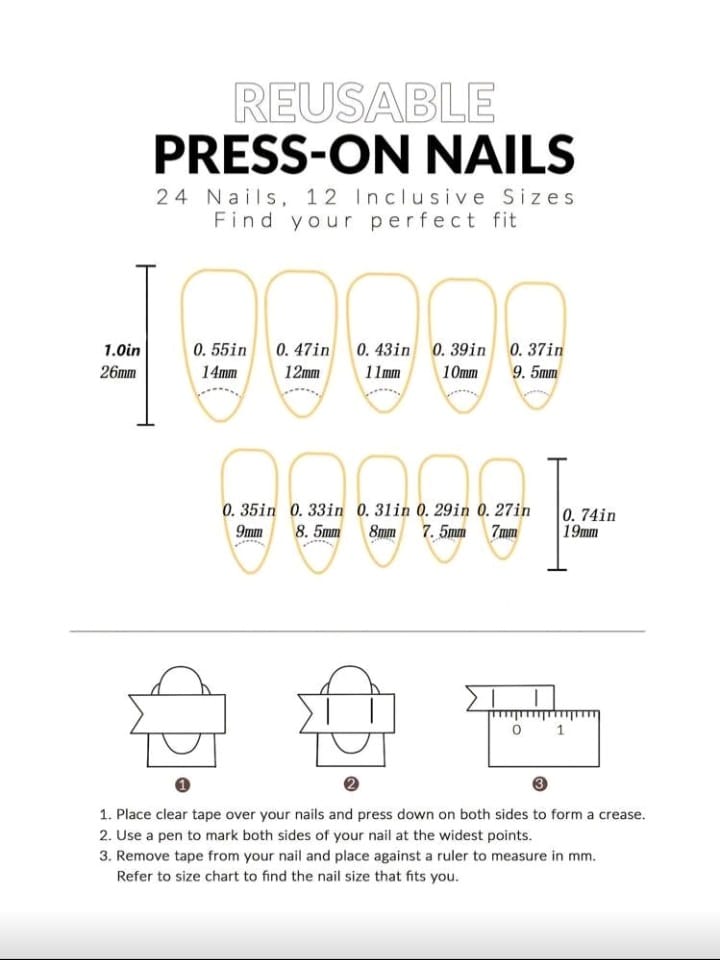 REUSABLE
PRESS-ON NAILS
24 Nails, 12 Inclusive Sizes
Find your perfect fit

1.0in
26mm

0. 55in
14mm

0. 47in
12mm

0. 43in
11mm

0. 39in
10mm

0. 37in
9. 5mm

0. 35in
9mm

0. 33in
8. 5mm

0. 31in
8mm

0. 29in
7. 5mm

0. 27in
7mm

0. 74in
19mm

0 1

1

2

3

1. Place clear tape over your nails and press down on both sides to form a crease.
2. Use a pen to mark both sides of your nail at the widest points.
3. Remove tape from your nail and place against a ruler to measure in mm. Refer to size chart to find the nail size that fits you.