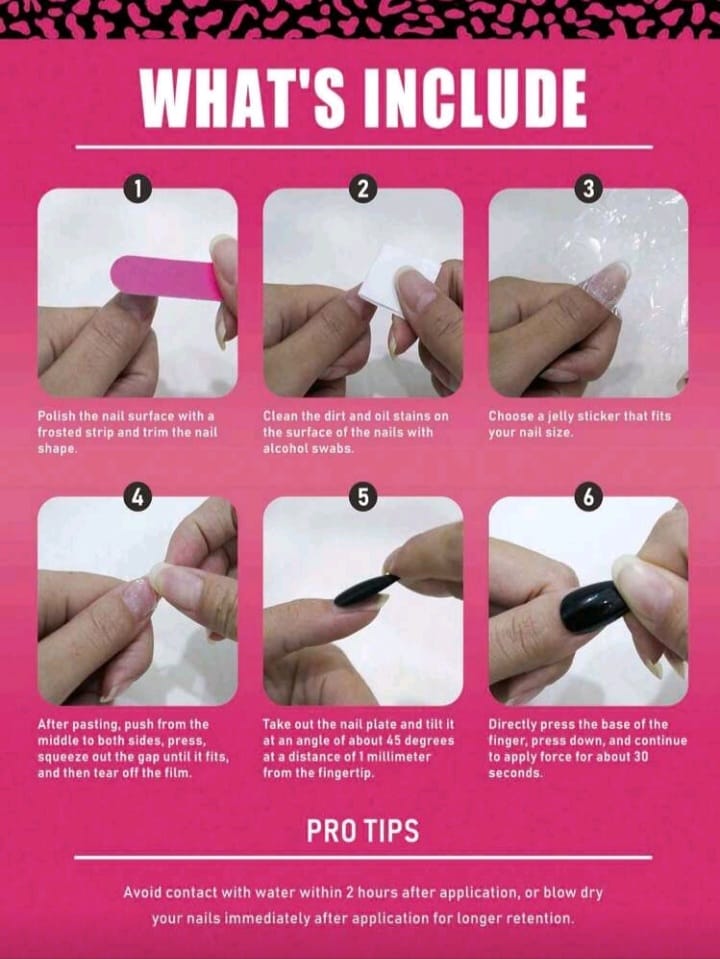 WHAT'S INCLUDE

1

Polish the nail surface with a frosted strip and trim the nail shape.

2

Clean the dirt and oil stains on the surface of the nails with alcohol swabs.

3

Choose a jelly sticker that fits your nail size.

4

After pasting, push from the middle to both sides, press, squeeze out the gap until it fits, and then tear off the film.

5

Take out the nail plate and tilt it at an angle of about 45 degrees at a distance of 1 millimeter from the fingertip.

6

Directly press the base of the finger, press down, and continue to apply force for about 30 seconds.

PRO TIPS

Avoid contact with water within 2 hours after application, or blow dry your nails immediately after application for longer retention.