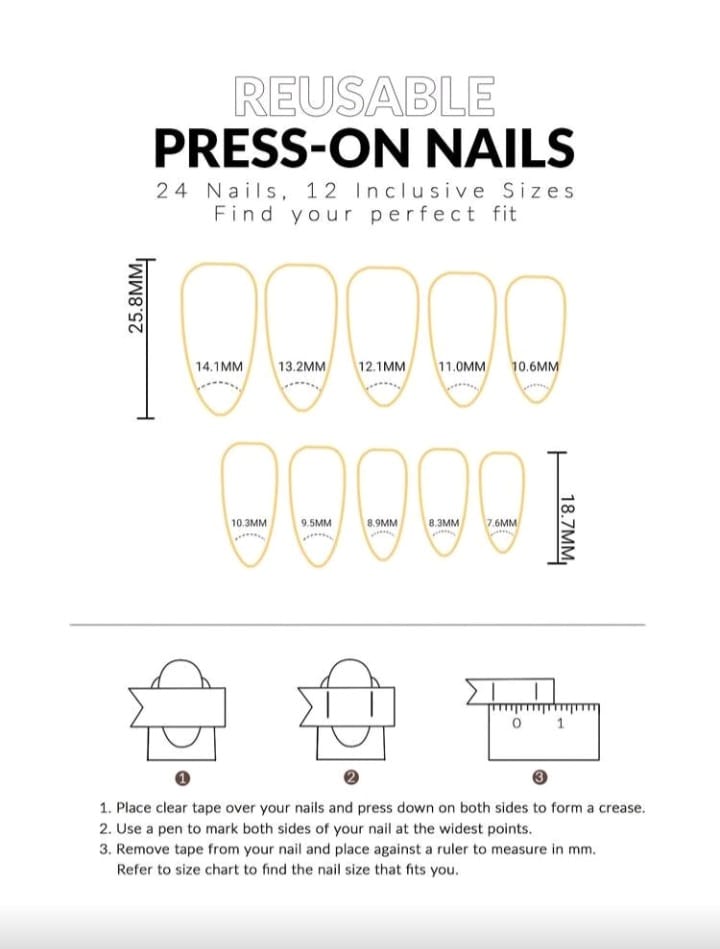 REUSABLE
PRESS-ON NAILS
24 Nails, 12 Inclusive Sizes
Find your perfect fit

25.8MM

14.1MM 13.2MM 12.1MM 11.0MM 10.6MM

10.3MM 9.5MM 8.9MM 8.3MM 7.6MM

18.7MM

0 1

1 2 3

1. Place clear tape over your nails and press down on both sides to form a crease.
2. Use a pen to mark both sides of your nail at the widest points.
3. Remove tape from your nail and place against a ruler to measure in mm. Refer to size chart to find the nail size that fits you.